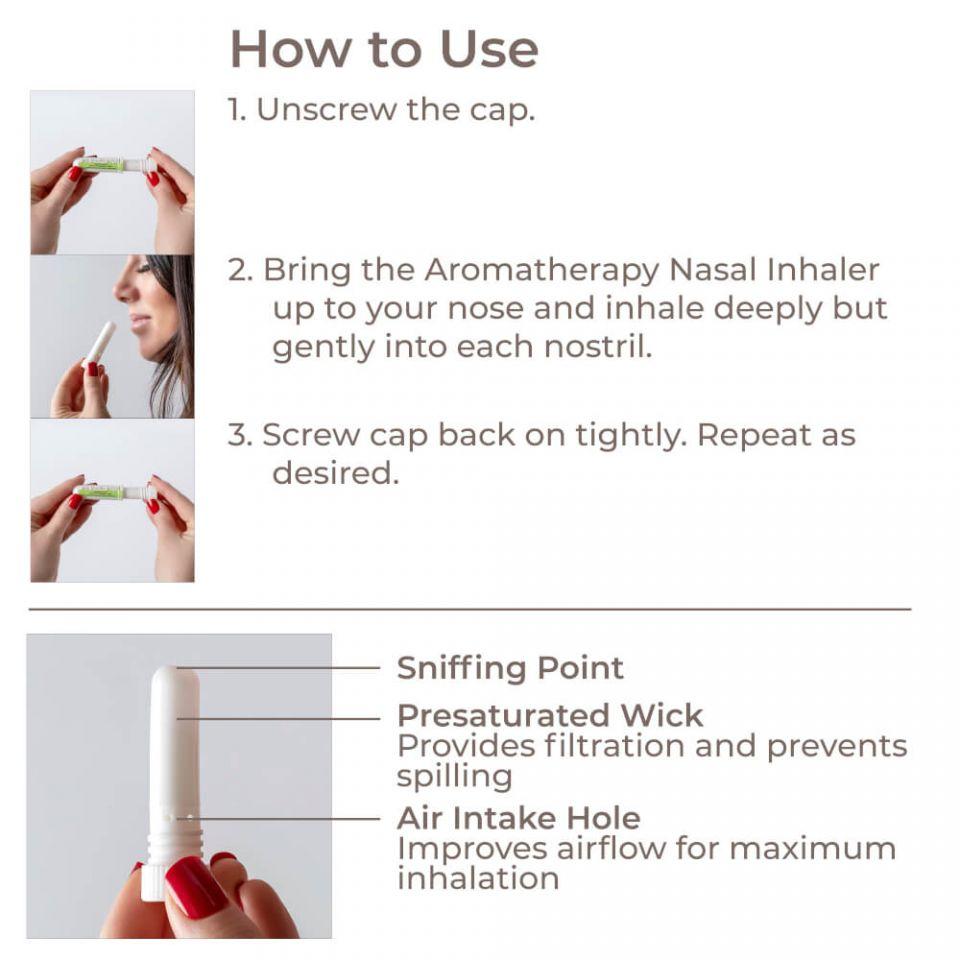 How to Use

1. Unscrew the cap.

2. Bring the Aromatherapy Nasal Inhaler up to your nose and inhale deeply but gently into each nostril.

3. Screw cap back on tightly. Repeat as desired.

Sniffing Point

Presaturated Wick
Provides filtration and prevents spilling

Air Intake Hole
Improves airflow for maximum inhalation