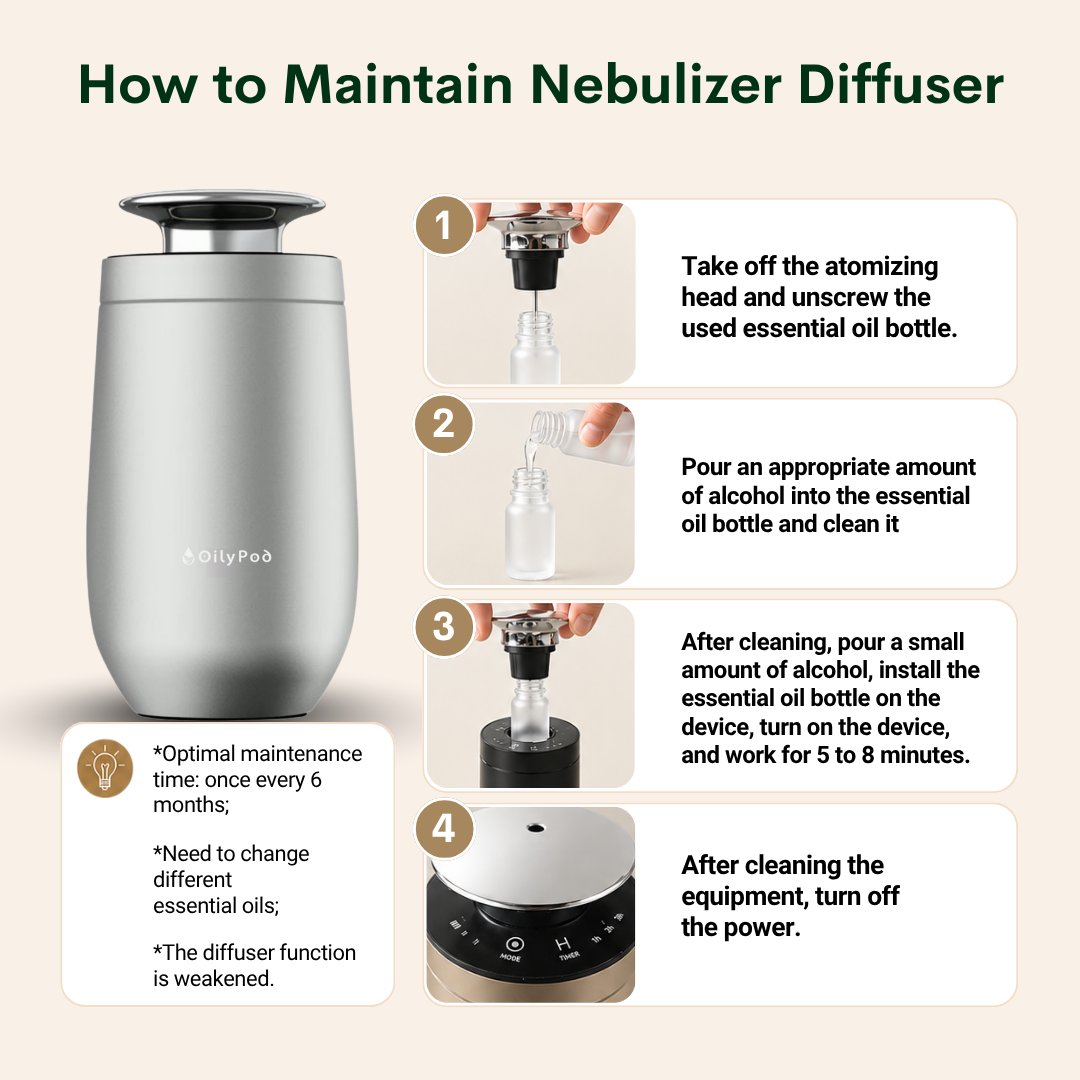 How to Maintain Nebulizer Diffuser

OilyPod

*Optimal maintenance time: once every 6 months;

*Need to change different essential oils;

*The diffuser function is weakened.

1

Take off the atomizing head and unscrew the used essential oil bottle.

2

Pour an appropriate amount of alcohol into the essential oil bottle and clean it

3

After cleaning, pour a small amount of alcohol, install the essential oil bottle on the device, turn on the device, and work for 5 to 8 minutes.

4

MODE

TIMER

1h

2h

After cleaning the equipment, turn off the power.